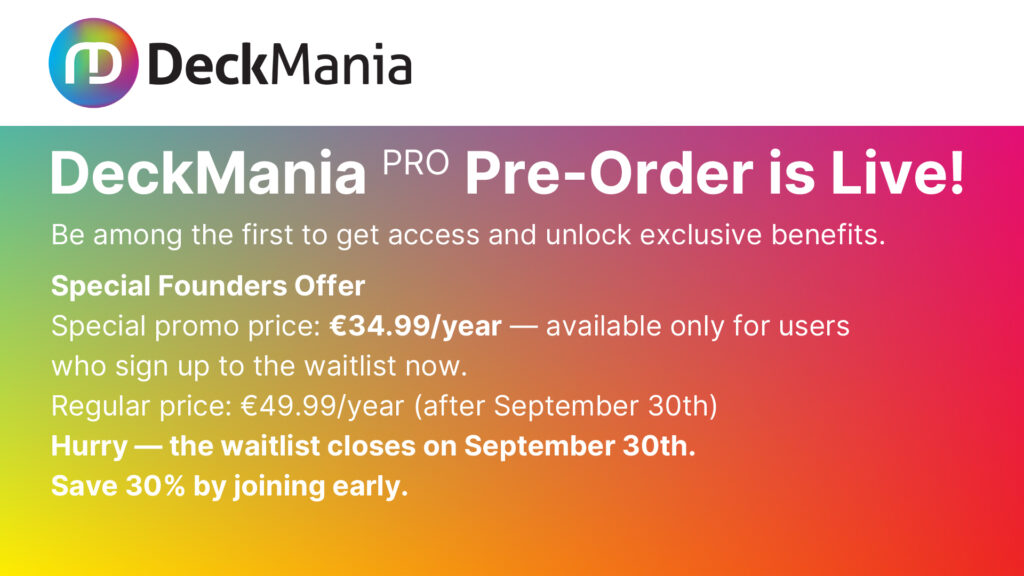 DeckMania

DeckMania PRO Pre-Order is Live!

Be among the first to get access and unlock exclusive benefits.

Special Founders Offer
Special promo price: €34.99/year — available only for users who sign up to the waitlist now.
Regular price: €49.99/year (after September 30th)
Hurry — the waitlist closes on September 30th.
Save 30% by joining early.